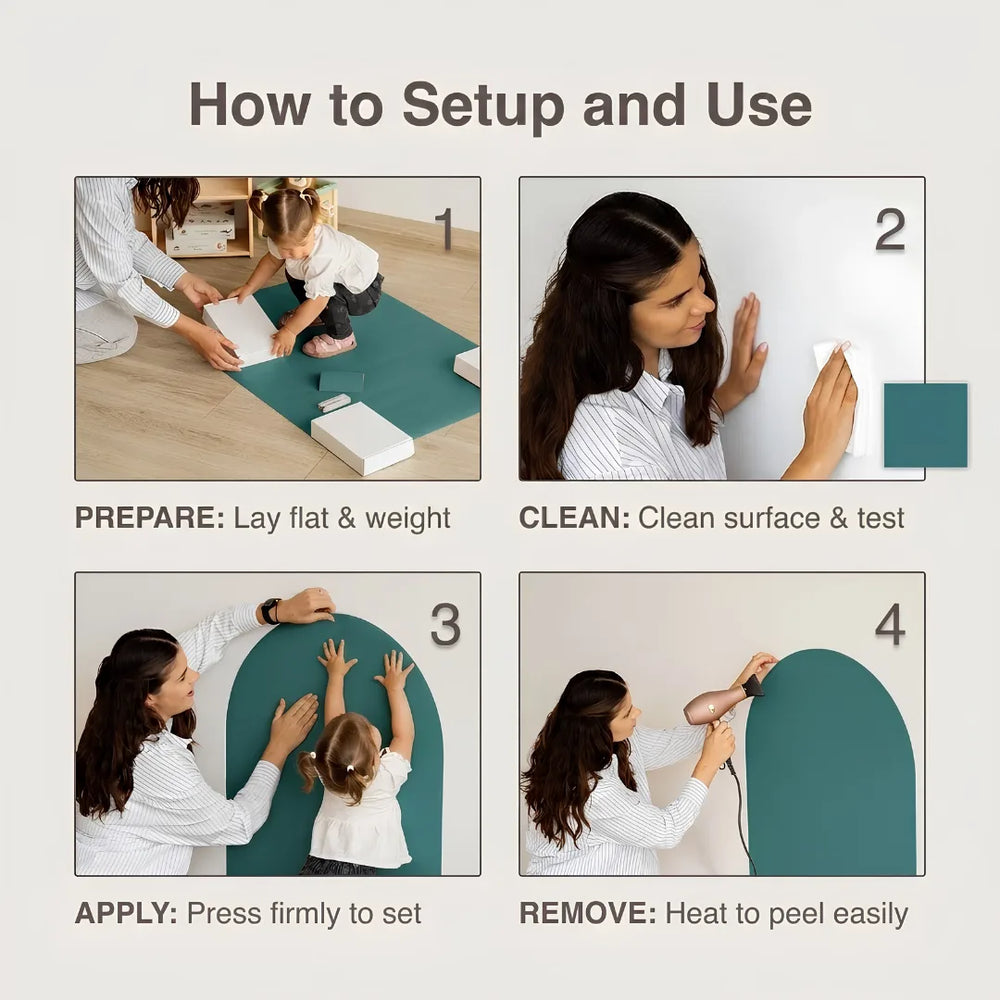 How to Setup and Use

1

PREPARE: Lay flat & weight

2

CLEAN: Clean surface & test

3

APPLY: Press firmly to set

4

REMOVE: Heat to peel easily