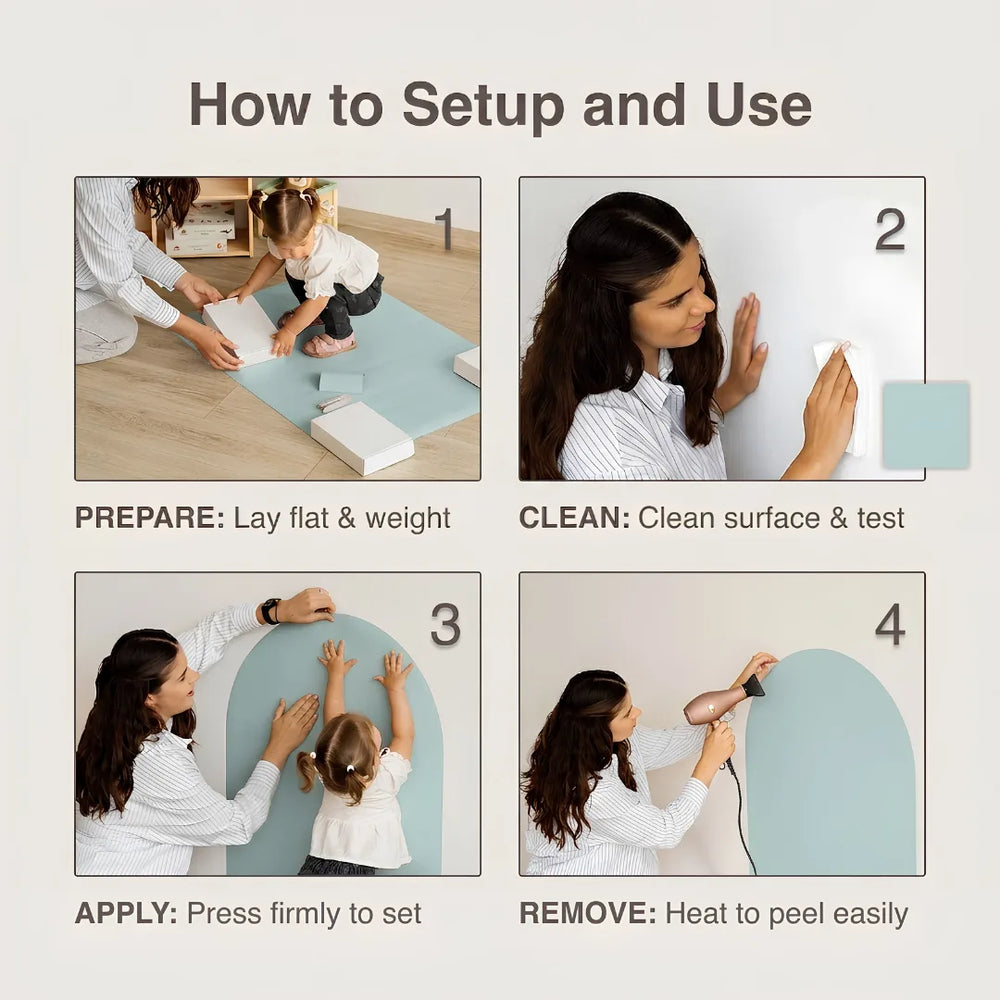 How to Setup and Use

1

PREPARE: Lay flat & weight

2

CLEAN: Clean surface & test

3

APPLY: Press firmly to set

4

REMOVE: Heat to peel easily