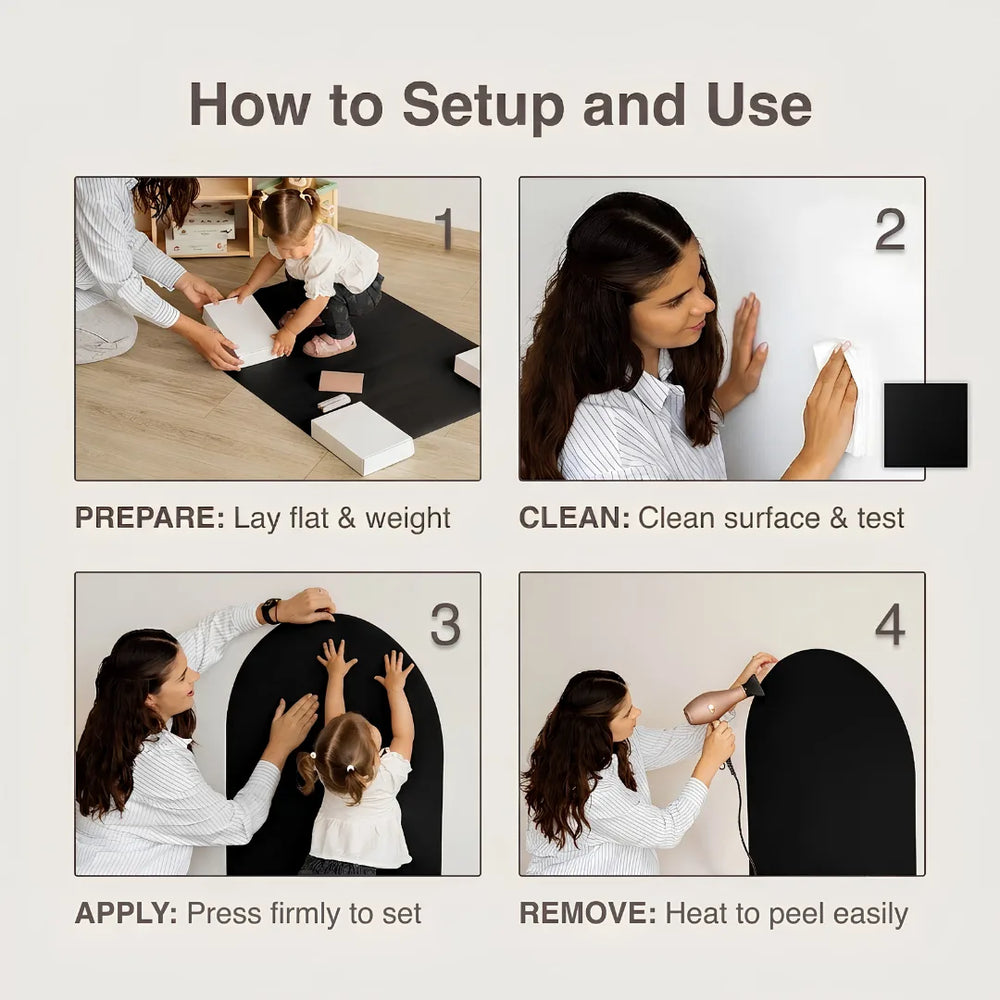 How to Setup and Use

1

PREPARE: Lay flat & weight

2

CLEAN: Clean surface & test

3

APPLY: Press firmly to set

4

REMOVE: Heat to peel easily