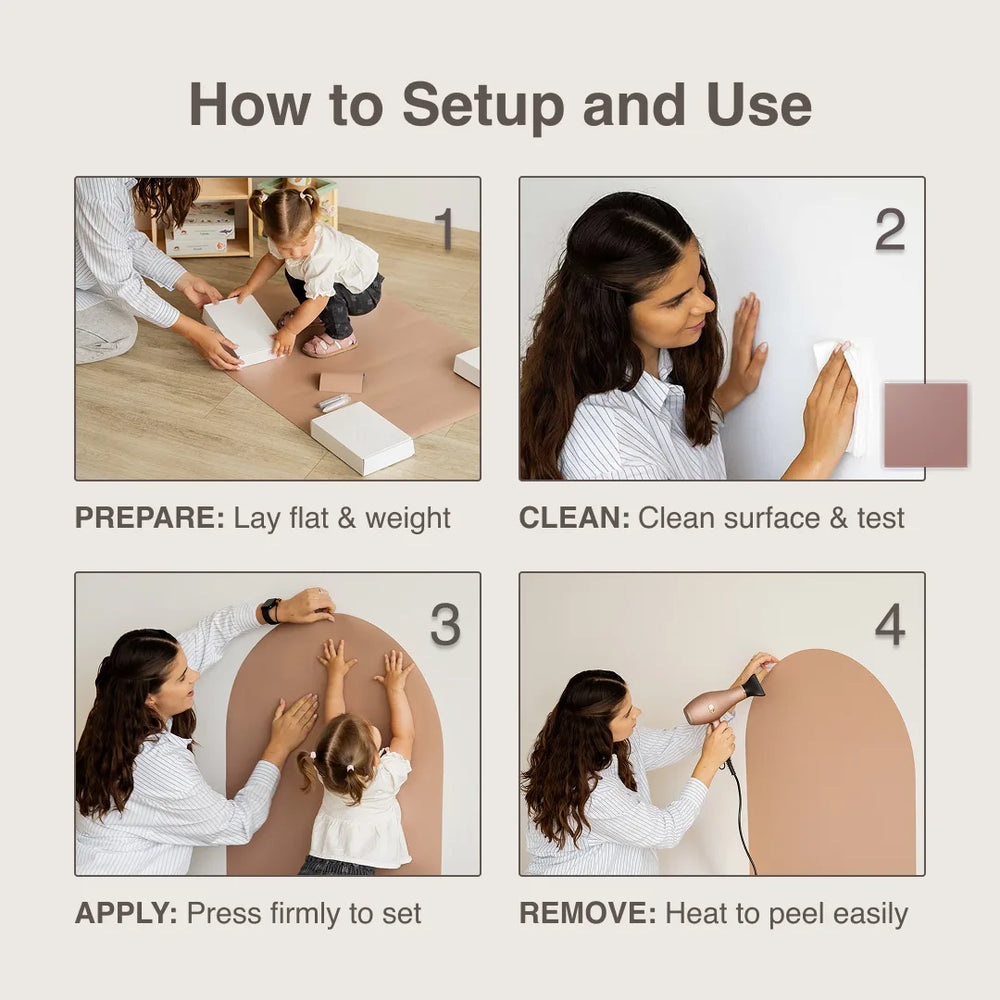 How to Setup and Use

1

PREPARE: Lay flat & weight

2

CLEAN: Clean surface & test

3

APPLY: Press firmly to set

4

REMOVE: Heat to peel easily